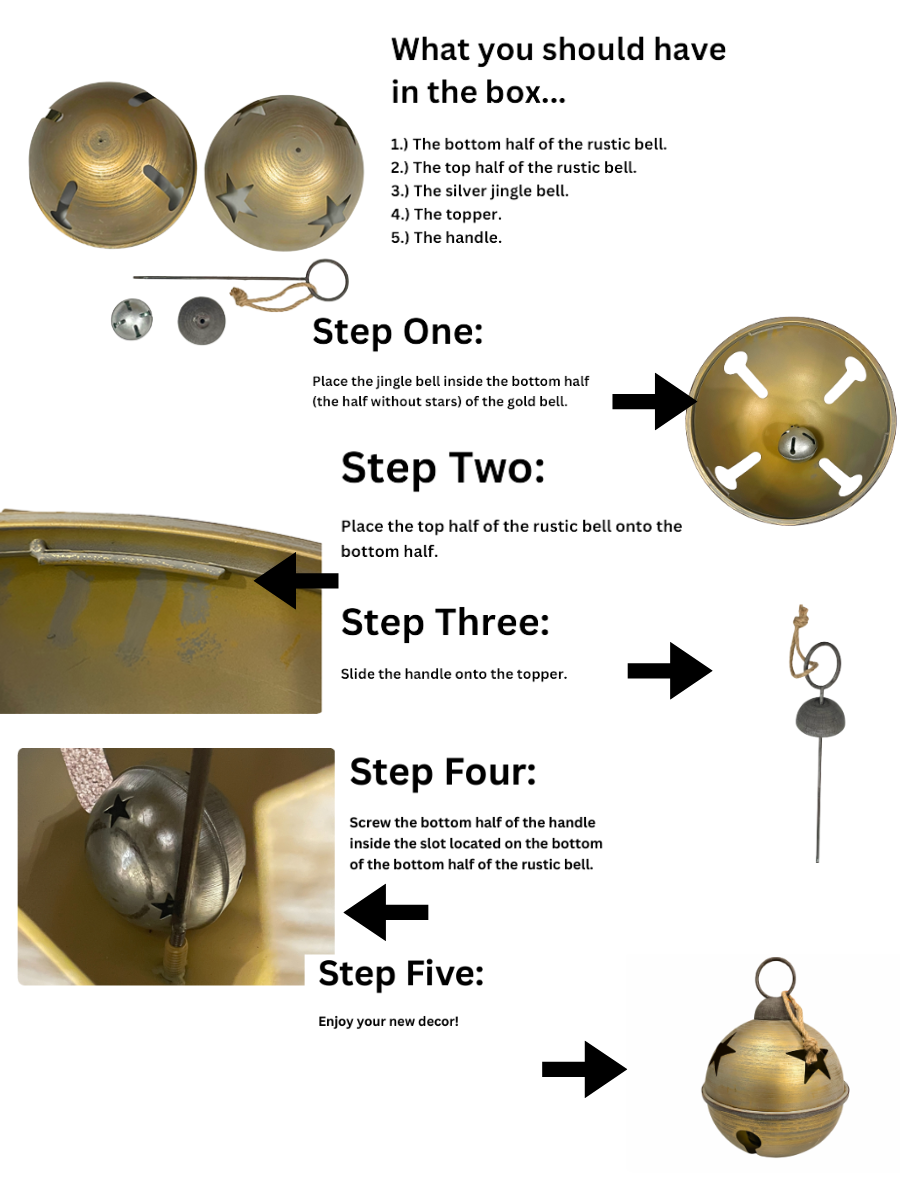 What you should have in the box...

1.) The bottom half of the rustic bell.
2.) The top half of the rustic bell.
3.) The silver jingle bell.
4.) The topper.
5.) The handle.

Step One:

Place the jingle bell inside the bottom half (the half without stars) of the gold bell.

Step Two:

Place the top half of the rustic bell onto the bottom half.

Step Three:

Slide the handle onto the topper.

Step Four:

Screw the bottom half of the handle inside the slot located on the bottom of the bottom half of the rustic bell.

Step Five:

Enjoy your new decor!