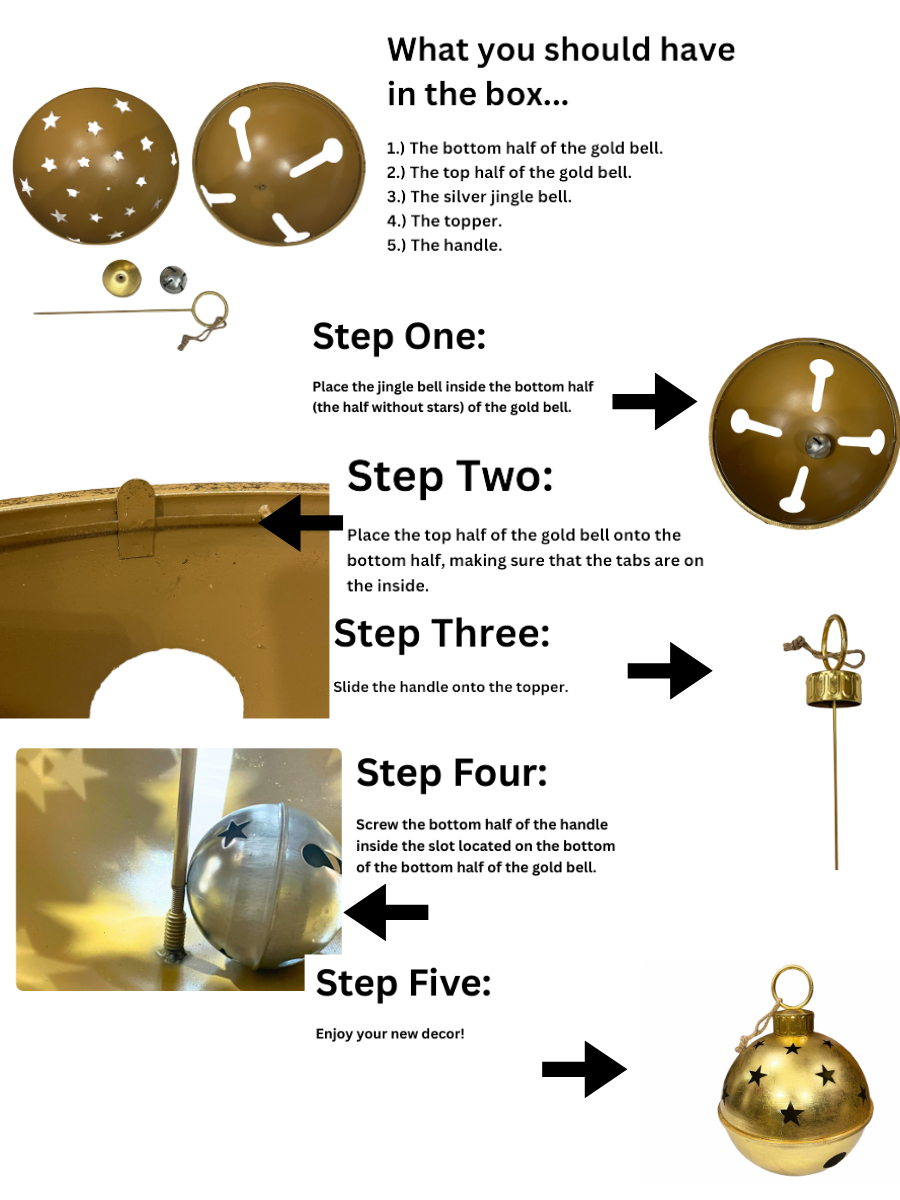 What you should have in the box...

1.) The bottom half of the gold bell.
2.) The top half of the gold bell.
3.) The silver jingle bell.
4.) The topper.
5.) The handle.

Step One:

Place the jingle bell inside the bottom half (the half without stars) of the gold bell.

Step Two:

Place the top half of the gold bell onto the bottom half, making sure that the tabs are on the inside.

Step Three:

Slide the handle onto the topper.

Step Four:

Screw the bottom half of the handle inside the slot located on the bottom of the bottom half of the gold bell.

Step Five:

Enjoy your new decor!